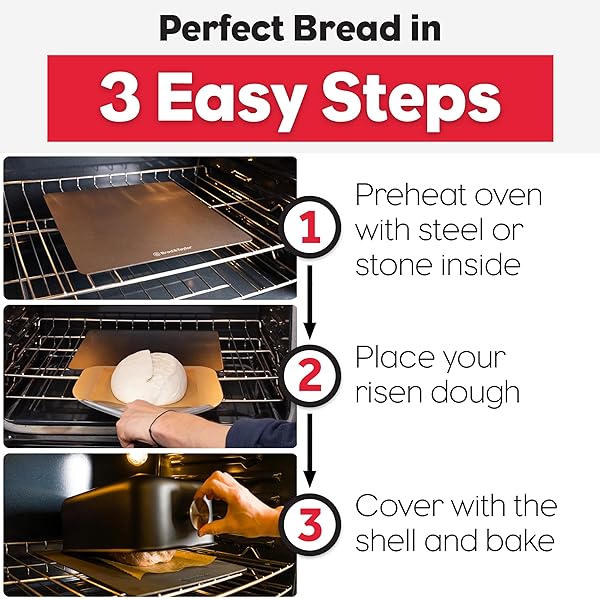 Perfect Bread in

3 Easy Steps

Brod&Taylor

1 Preheat oven with steel or stone inside

2 Place your risen dough

3 Cover with the shell and bake